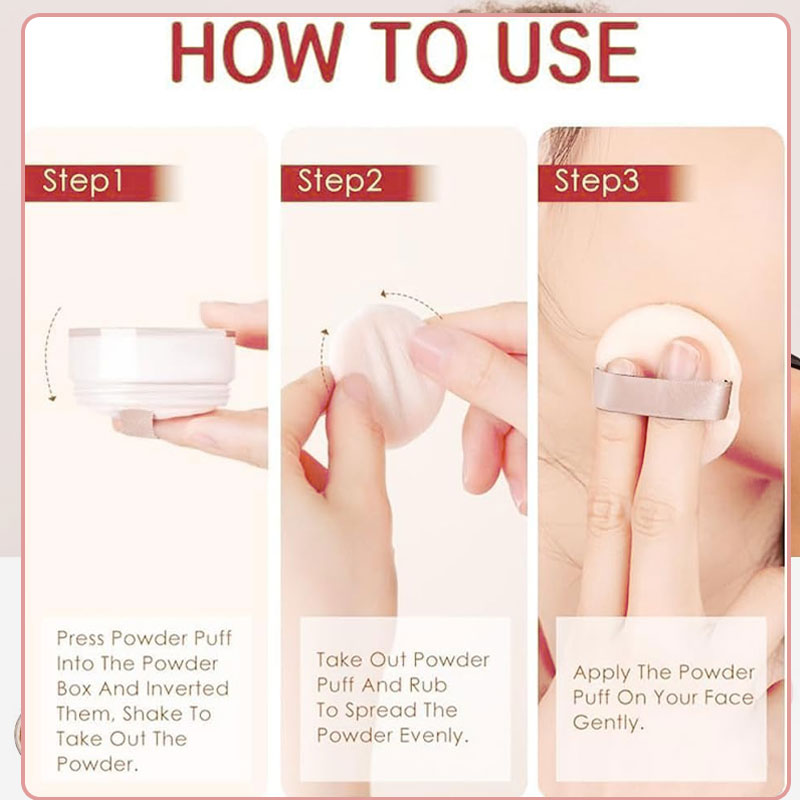 HOW TO USE

Step1

Press Powder Puff Into The Powder Box And Inverted Them, Shake To Take Out The Powder.

Step2

Take Out Powder Puff And Rub To Spread The Powder Evenly.

Step3

Apply The Powder Puff On Your Face Gently.